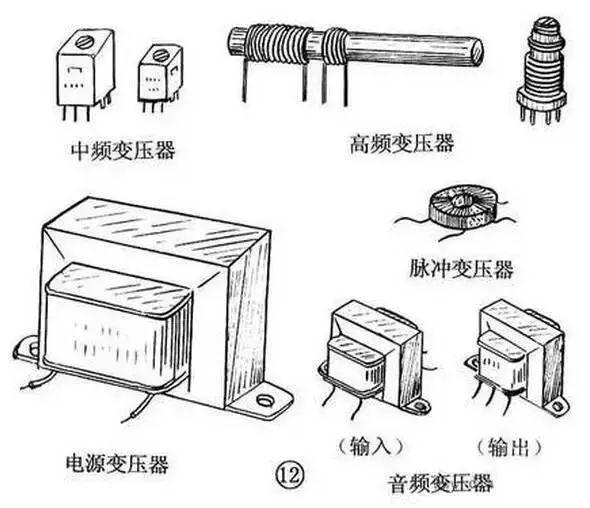 中频变压器

高频变压器

脉冲变压器

电源变压器

（输入）

（输出）

⑫

音频变压器